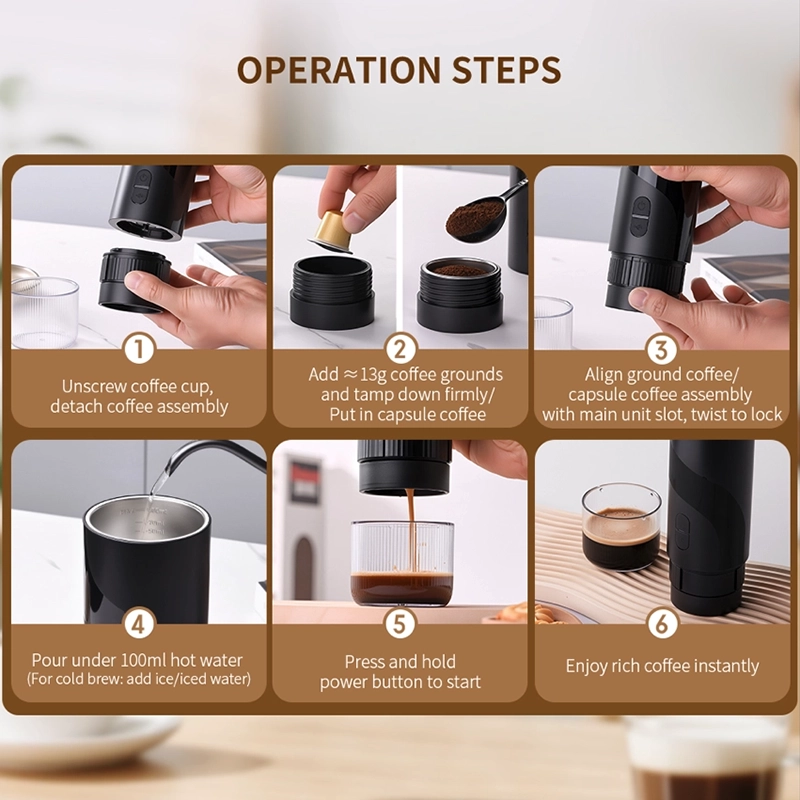 OPERATION STEPS

1
Unscrew coffee cup, detach coffee assembly

2
Add ≈13g coffee grounds and tamp down firmly/ Put in capsule coffee

3
Align ground coffee/ capsule coffee assembly with main unit slot, twist to lock

4
Pour under 100ml hot water
(For cold brew: add ice/iced water)

5
Press and hold power button to start

6
Enjoy rich coffee instantly